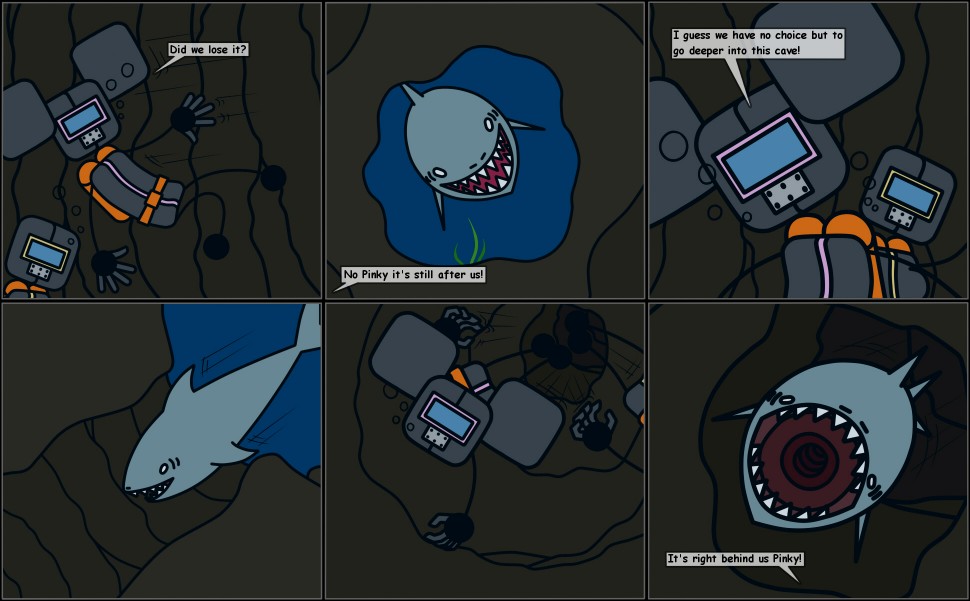 Did we lose it?

No Pinky it's still after us!

I guess we have no choice but to go deeper into this cave!

It's right behind us Pinky!